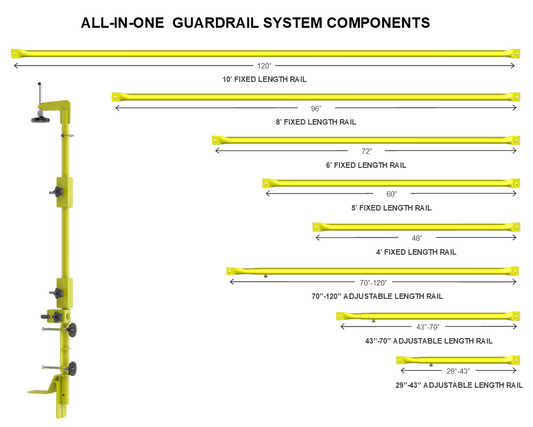 ALL-IN-ONE GUARDRAIL SYSTEM COMPONENTS

120"

10' FIXED LENGTH RAIL

96"

8' FIXED LENGTH RAIL

72"

6' FIXED LENGTH RAIL

60"

5' FIXED LENGTH RAIL

48"

4' FIXED LENGTH RAIL

70"-120"

70"-120" ADJUSTABLE LENGTH RAIL

43"-70"

43"-70" ADJUSTABLE LENGTH RAIL

29"-43"

29"-43" ADJUSTABLE LENGTH RAIL